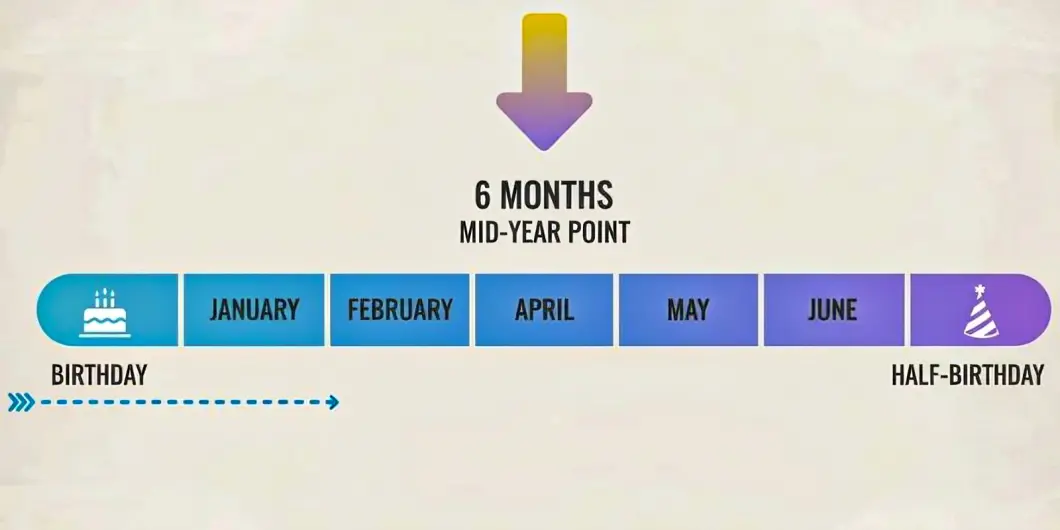 6 MONTHS
MID-YEAR POINT

JANUARY
FEBRUARY
APRIL
MAY
JUNE

BIRTHDAY
HALF-BIRTHDAY